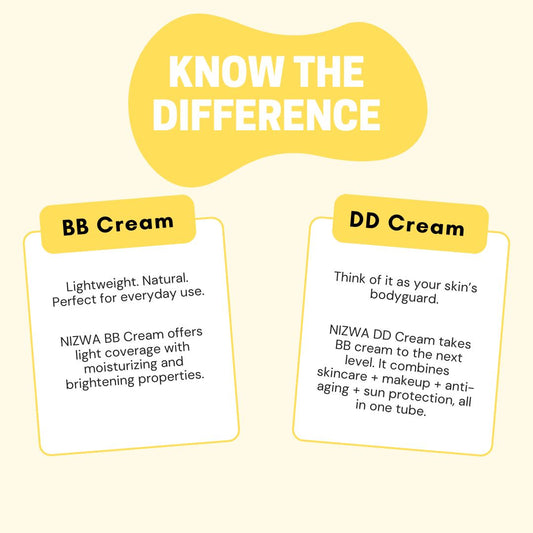 KNOW THE DIFFERENCE

BB Cream

Lightweight. Natural. Perfect for everyday use.

NIZWA BB Cream offers light coverage with moisturizing and brightening properties.

DD Cream

Think of it as your skin's bodyguard.

NIZWA DD Cream takes BB cream to the next level. It combines skincare + makeup + anti-aging + sun protection, all in one tube.